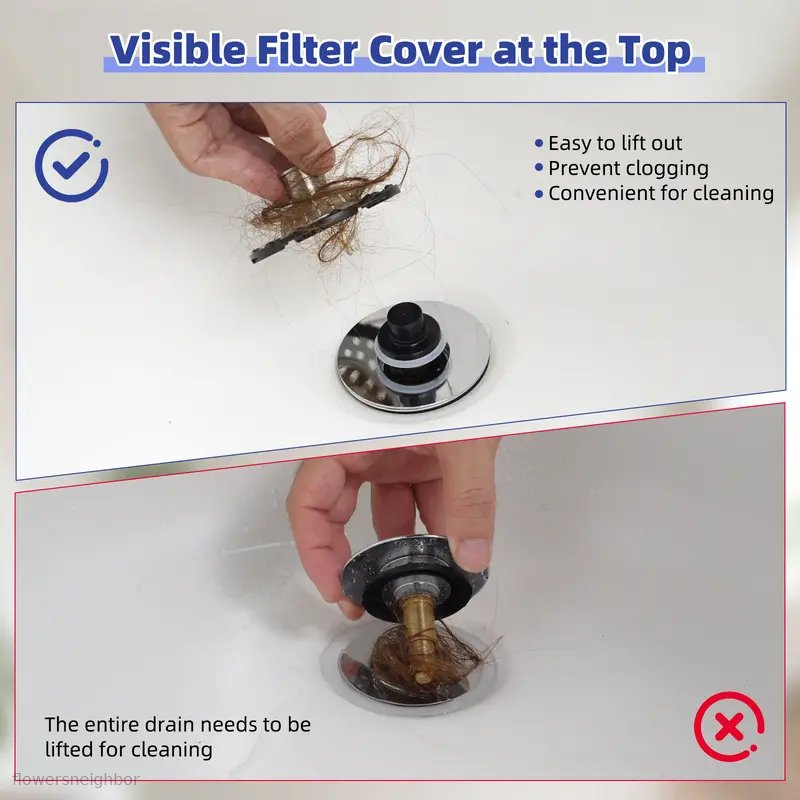 Visible Filter Cover at the Top

• Easy to lift out
• Prevent clogging
• Convenient for cleaning

The entire drain needs to be lifted for cleaning

flowersneighbor