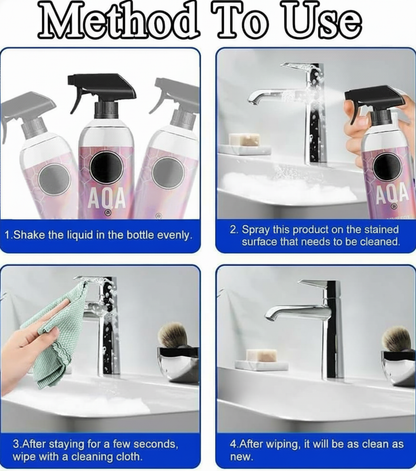 Method To Use

AQA

1.Shake the liquid in the bottle evenly.

AQA

2. Spray this product on the stained surface that needs to be cleaned.

3.After staying for a few seconds, wipe with a cleaning cloth.

4.After wiping, it will be as clean as new.