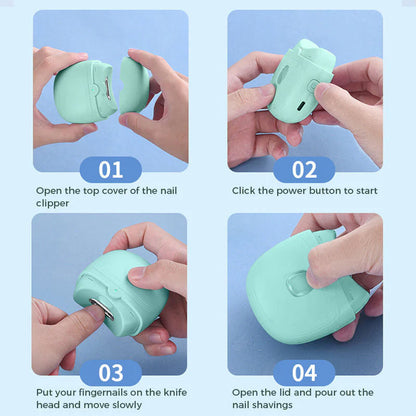 01
Open the top cover of the nail clipper

02
Click the power button to start

03
Put your fingernails on the knife head and move slowly

04
Open the lid and pour out the nail shavings