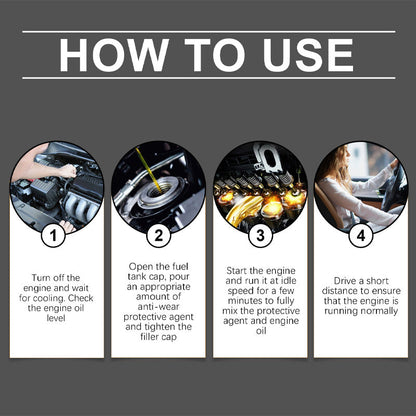 HOW TO USE

1

Turn off the engine and wait for cooling. Check the engine oil level

2

Open the fuel tank cap, pour an appropriate amount of anti-wear protective agent and tighten the filler cap

3

Start the engine and run it at idle speed for a few minutes to fully mix the protective agent and engine oil

4

Drive a short distance to ensure that the engine is running normally