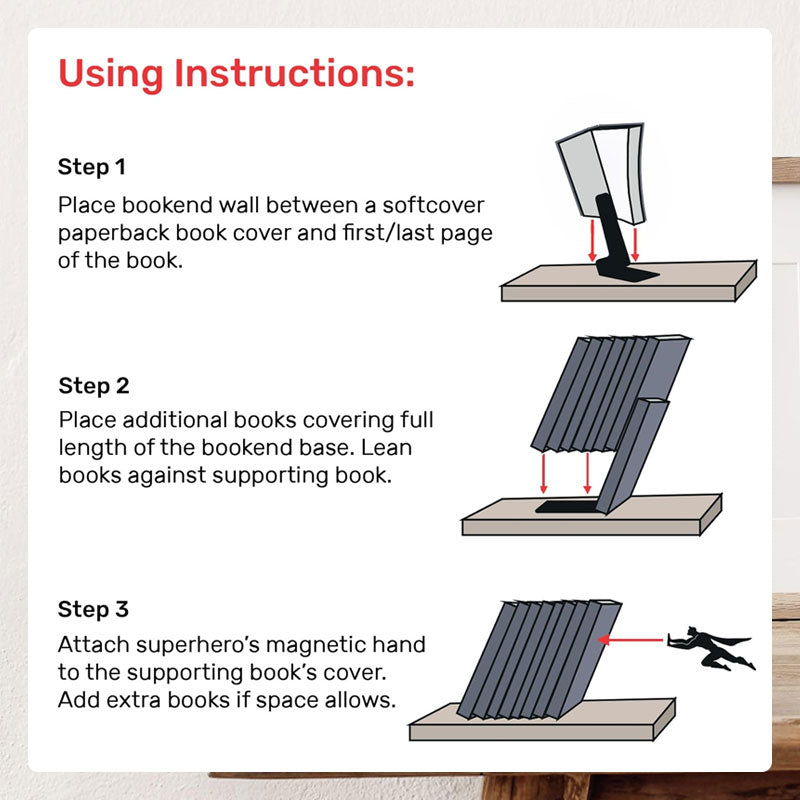 Using Instructions:

Step 1

Place bookend wall between a softcover paperback book cover and first/last page of the book.

Step 2

Place additional books covering full length of the bookend base. Lean books against supporting book.

Step 3

Attach superhero's magnetic hand to the supporting book's cover. Add extra books if space allows.