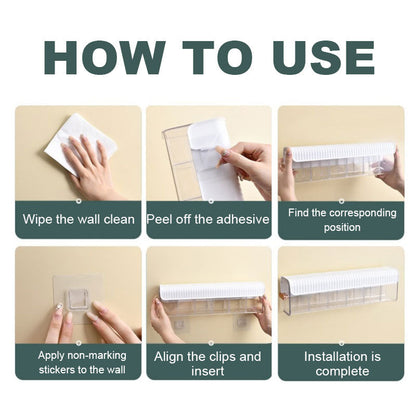 HOW TO USE

Wipe the wall clean

Peel off the adhesive

Find the corresponding position

Apply non-marking stickers to the wall

Align the clips and insert

Installation is complete