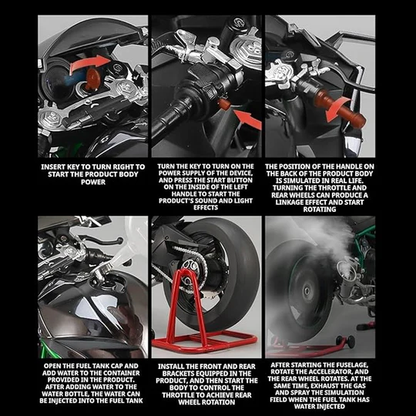 INSERT KEY TO TURN RIGHT TO START THE PRODUCT BODY POWER

TURN THE KEY TO TURN ON THE POWER SUPPLY OF THE DEVICE, AND PRESS THE START BUTTON ON THE INSIDE OF THE LEFT HANDLE TO START THE PRODUCT'S SOUND AND LIGHT EFFECTS

THE POSITION OF THE HANDLE ON THE BACK OF THE PRODUCT BODY IS SIMULATED IN REAL LIFE. TURNING THE THROTTLE AND REAR WHEELS CAN PRODUCE A LINKAGE EFFECT AND START ROTATING

OPEN THE FUEL TANK CAP AND ADD WATER TO THE CONTAINER PROVIDED IN THE PRODUCT. AFTER ADDING WATER TO THE WATER BOTTLE, THE WATER CAN BE INJECTED INTO THE FUEL TANK

INSTALL THE FRONT AND REAR BRACKETS EQUIPPED IN THE PRODUCT, AND THEN START THE BODY TO CONTROL THE THROTTLE TO ACHIEVE REAR WHEEL ROTATION

AFTER STARTING THE FUSELAGE, ROTATE THE ACCELERATOR, AND THE REAR WHEEL ROTATES. AT THE SAME TIME, EXHAUST THE GAS AND SPRAY THE SIMULATION FIELD WHEN THE FUEL TANK HAS WATER INJECTED