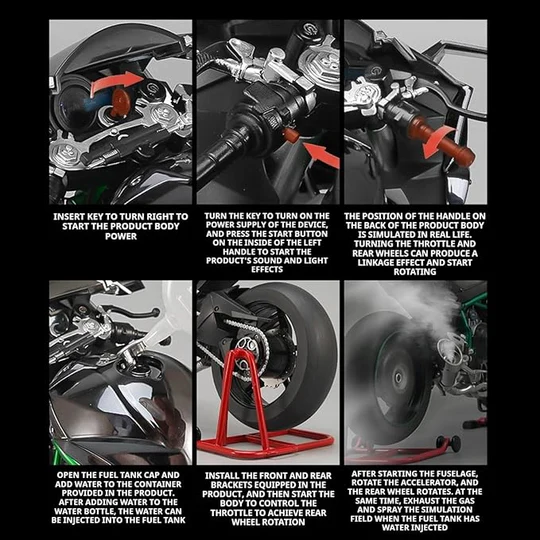 INSERT KEY TO TURN RIGHT TO START THE PRODUCT BODY POWER

TURN THE KEY TO TURN ON THE POWER SUPPLY OF THE DEVICE, AND PRESS THE START BUTTON ON THE INSIDE OF THE LEFT HANDLE TO START THE PRODUCT'S SOUND AND LIGHT EFFECTS

THE POSITION OF THE HANDLE ON THE BACK OF THE PRODUCT BODY IS SIMULATED IN REAL LIFE. TURNING THE THROTTLE AND REAR WHEELS CAN PRODUCE A LINKAGE EFFECT AND START ROTATING

OPEN THE FUEL TANK CAP AND ADD WATER TO THE CONTAINER PROVIDED IN THE PRODUCT. AFTER ADDING WATER TO THE WATER BOTTLE, THE WATER CAN BE INJECTED INTO THE FUEL TANK

INSTALL THE FRONT AND REAR BRACKETS EQUIPPED IN THE PRODUCT, AND THEN START THE BODY TO CONTROL THE THROTTLE TO ACHIEVE REAR WHEEL ROTATION

AFTER STARTING THE FUSELAGE, ROTATE THE ACCELERATOR, AND THE REAR WHEEL ROTATES. AT THE SAME TIME, EXHAUST THE GAS AND SPRAY THE SIMULATION FIELD WHEN THE FUEL TANK HAS WATER INJECTED