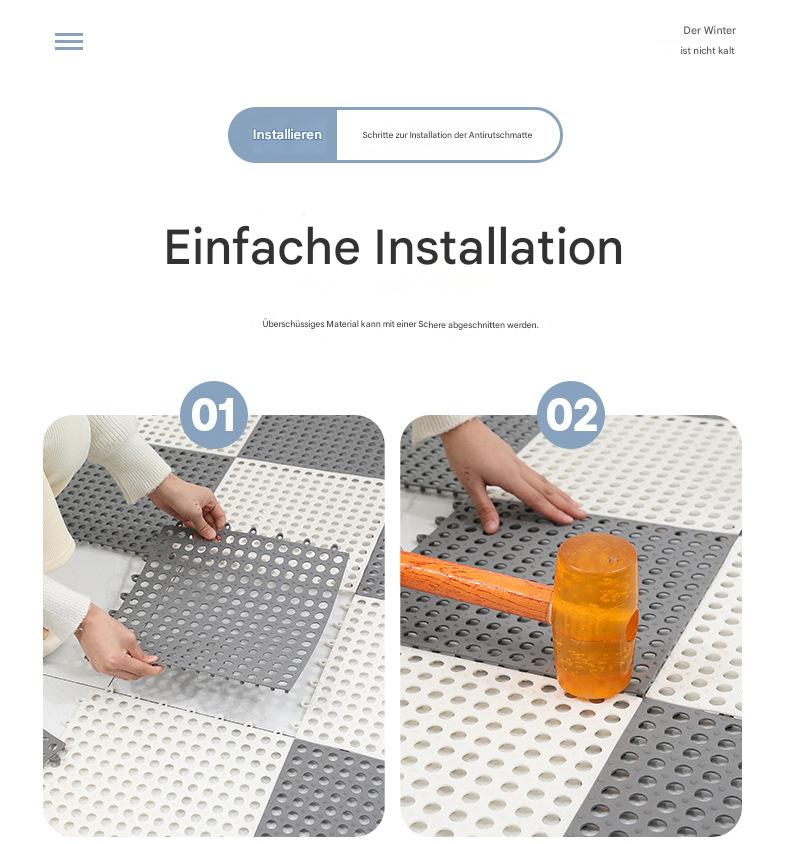 Der Winter
ist nicht kalt

Installieren

Schritte zur Installation der Antirutschmatte

Einfache Installation

Überschüssiges Material kann mit einer Schere abgeschnitten werden.

01

02