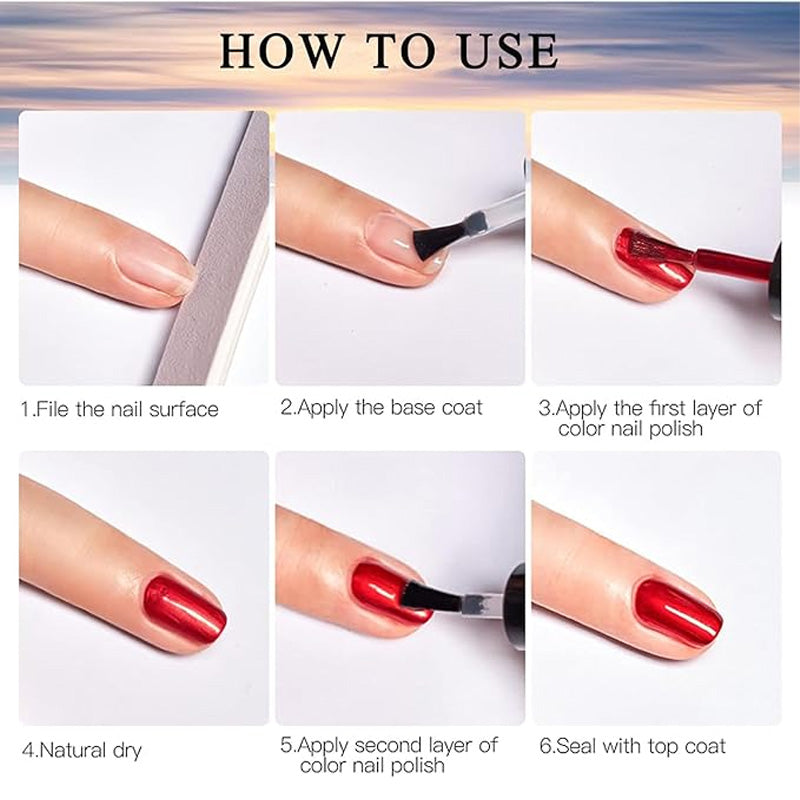 HOW TO USE

1.File the nail surface

2.Apply the base coat

3.Apply the first layer of color nail polish

4.Natural dry

5.Apply second layer of color nail polish

6.Seal with top coat