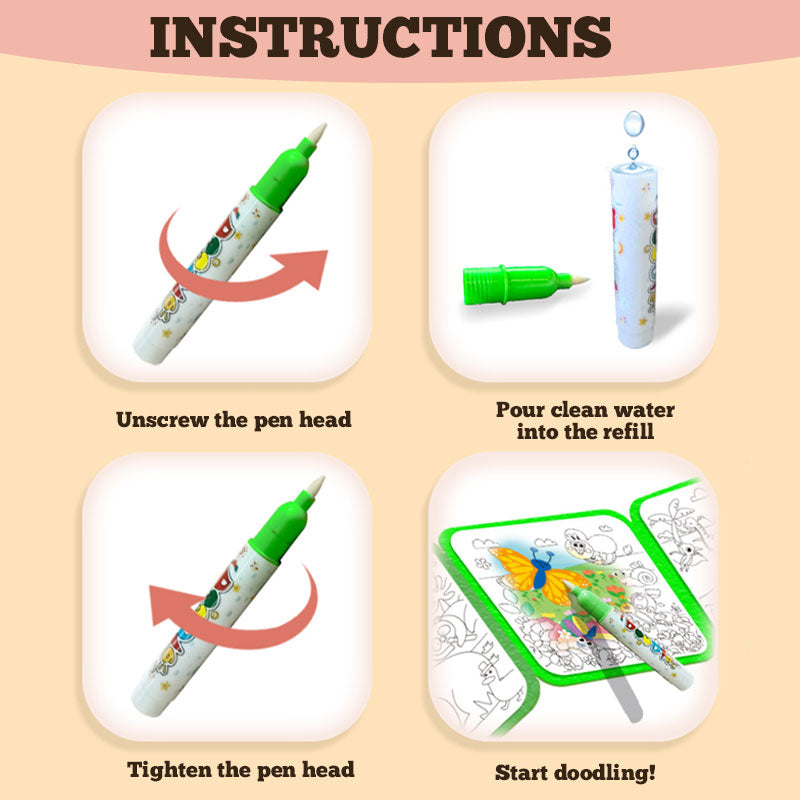 INSTRUCTIONS

Unscrew the pen head

Pour clean water into the refill

Tighten the pen head

Start doodling!