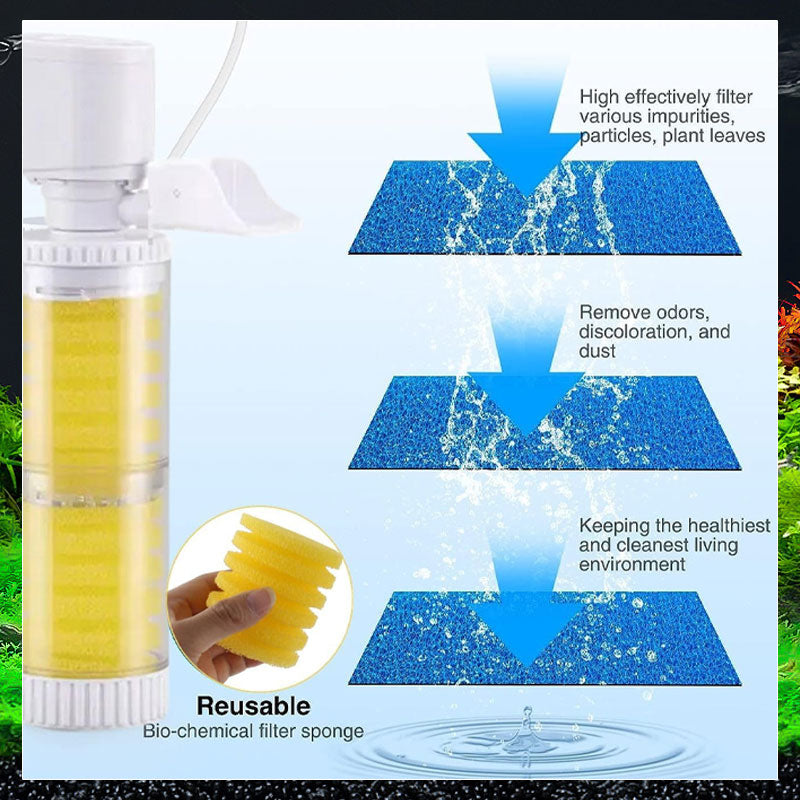 High effectively filter various impurities, particles, plant leaves

Remove odors, discoloration, and dust

Keeping the healthiest and cleanest living environment

Reusable
Bio-chemical filter sponge