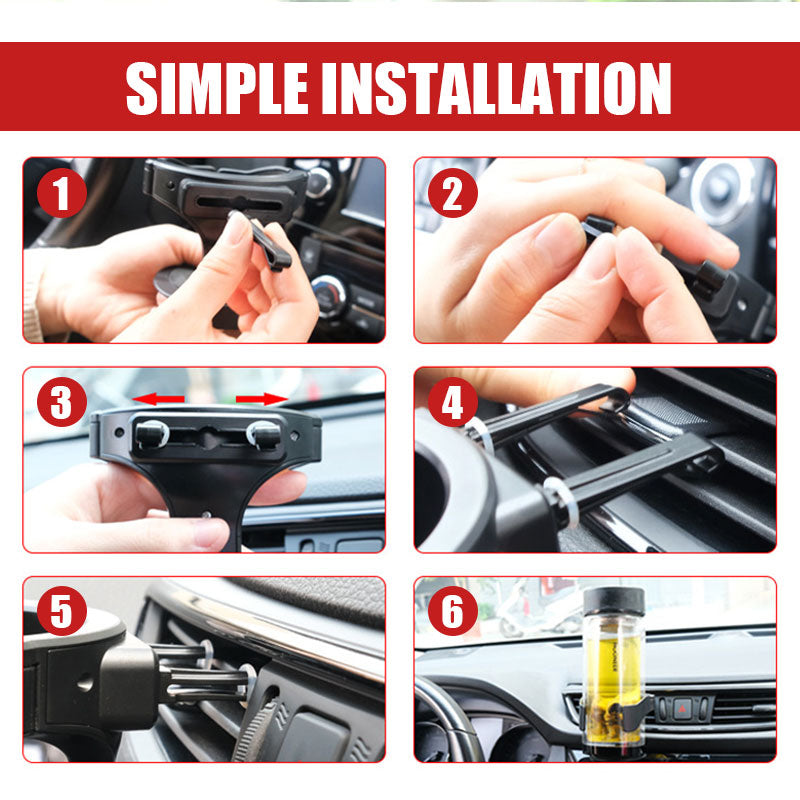 SIMPLE INSTALLATION

1

2

3

4

5

6