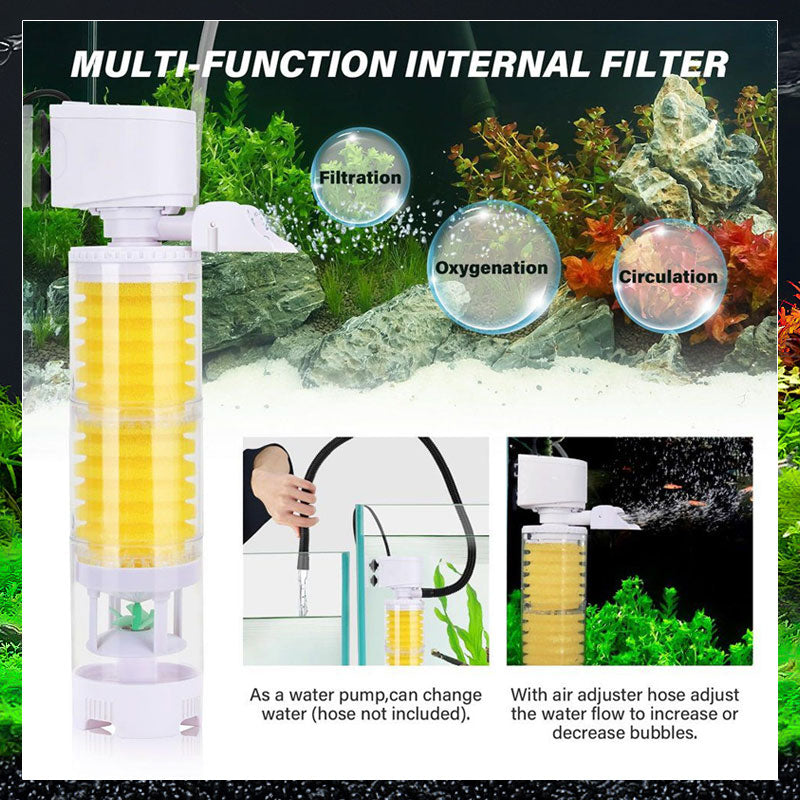 MULTI-FUNCTION INTERNAL FILTER

Filtration

Oxygenation

Circulation

As a water pump,can change water (hose not included).

With air adjuster hose adjust the water flow to increase or decrease bubbles.