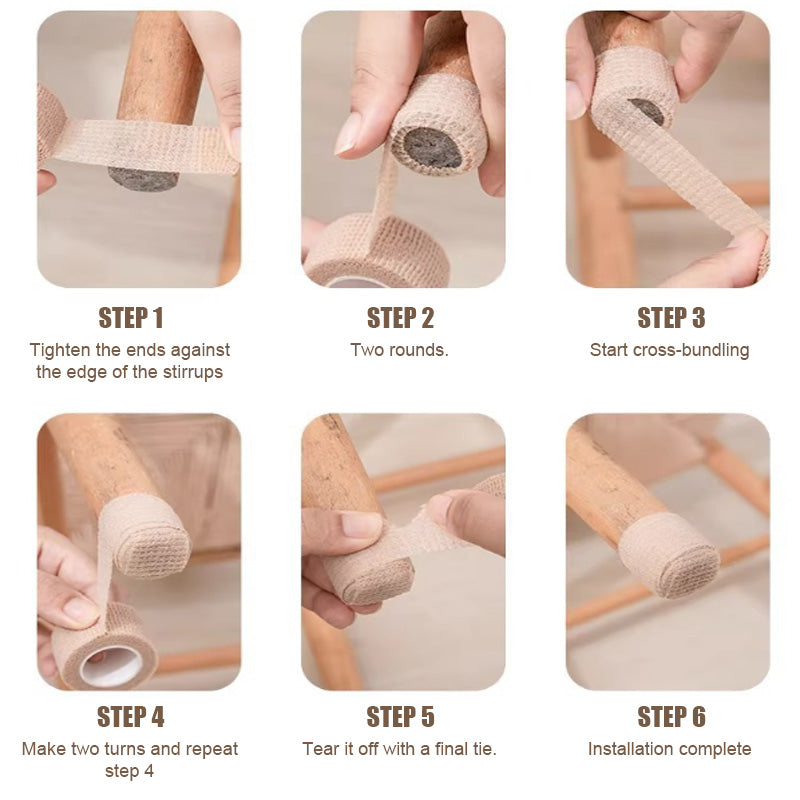 STEP 1
Tighten the ends against the edge of the stirrups

STEP 2
Two rounds.

STEP 3
Start cross-bundling

STEP 4
Make two turns and repeat step 4

STEP 5
Tear it off with a final tie.

STEP 6
Installation complete