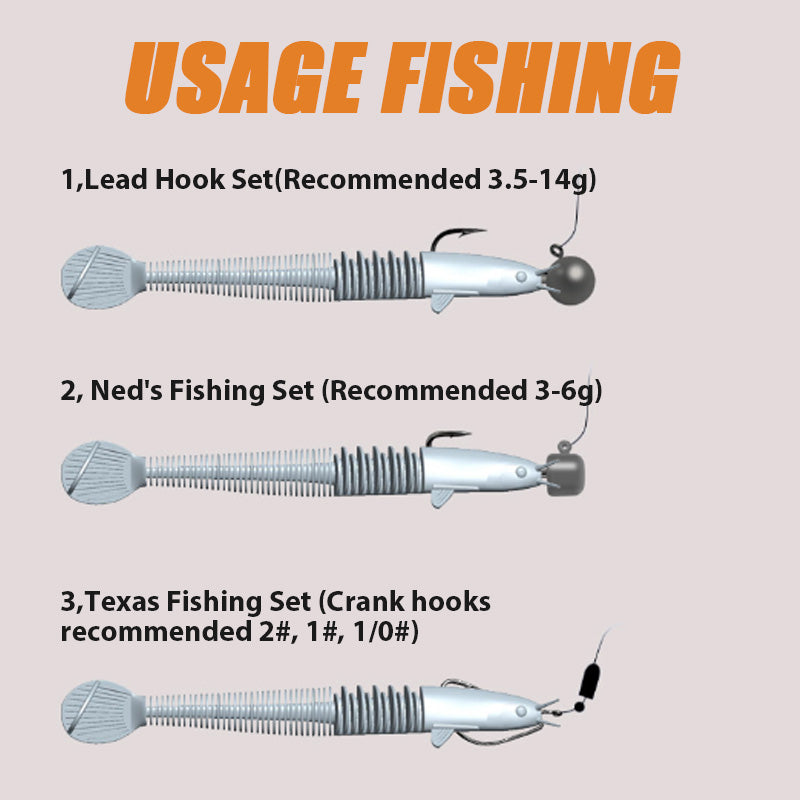 USAGE FISHING

1,Lead Hook Set(Recommended 3.5-14g)

2, Ned's Fishing Set (Recommended 3-6g)

3,Texas Fishing Set (Crank hooks recommended 2#, 1#, 1/0#)